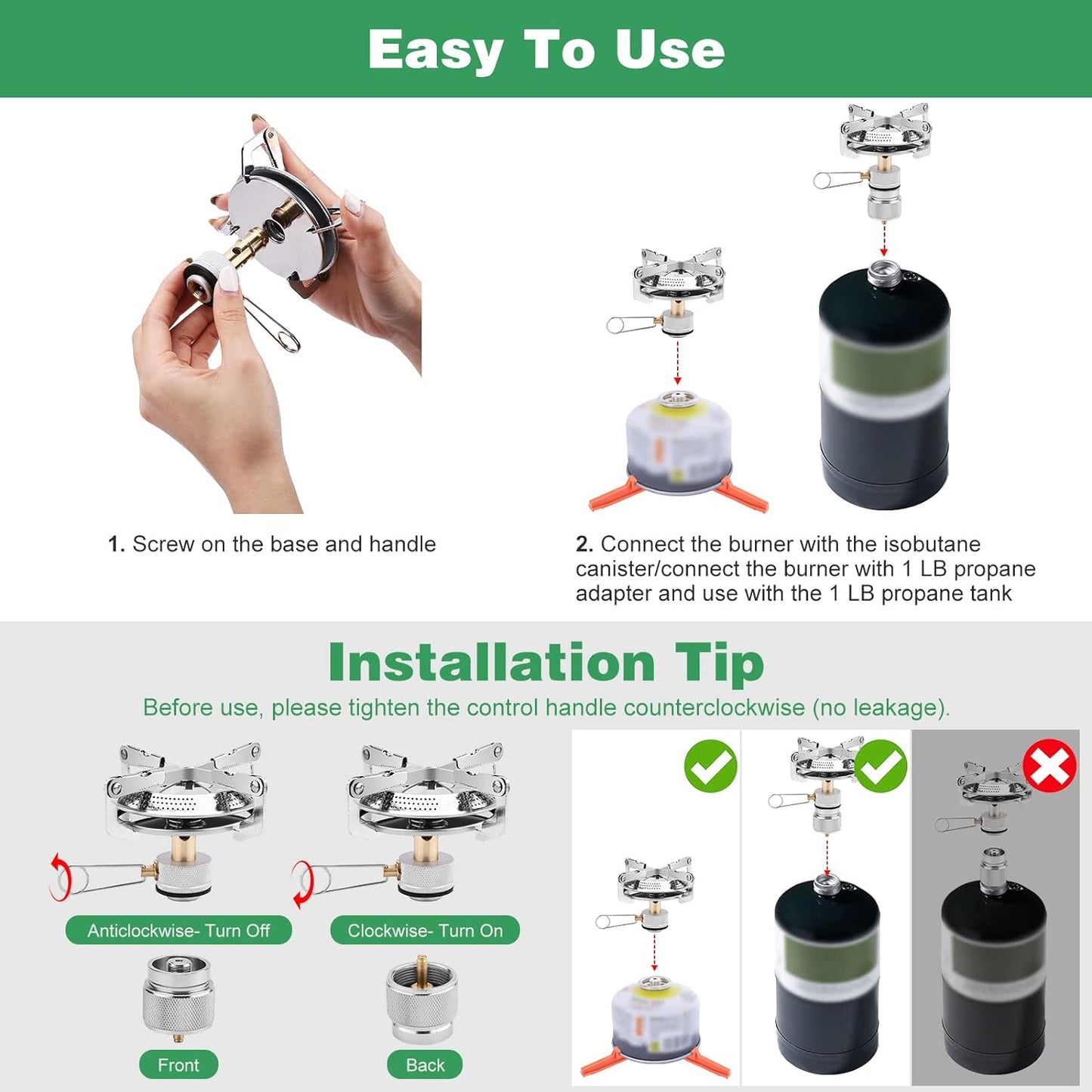 Easy To Use

1. Screw on the base and handle

2. Connect the burner with the isobutane canister/connect the burner with 1 LB propane adapter and use with the 1 LB propane tank

Installation Tip

Before use, please tighten the control handle counterclockwise (no leakage).

Anticlockwise- Turn Off

Clockwise- Turn On

Front

Back