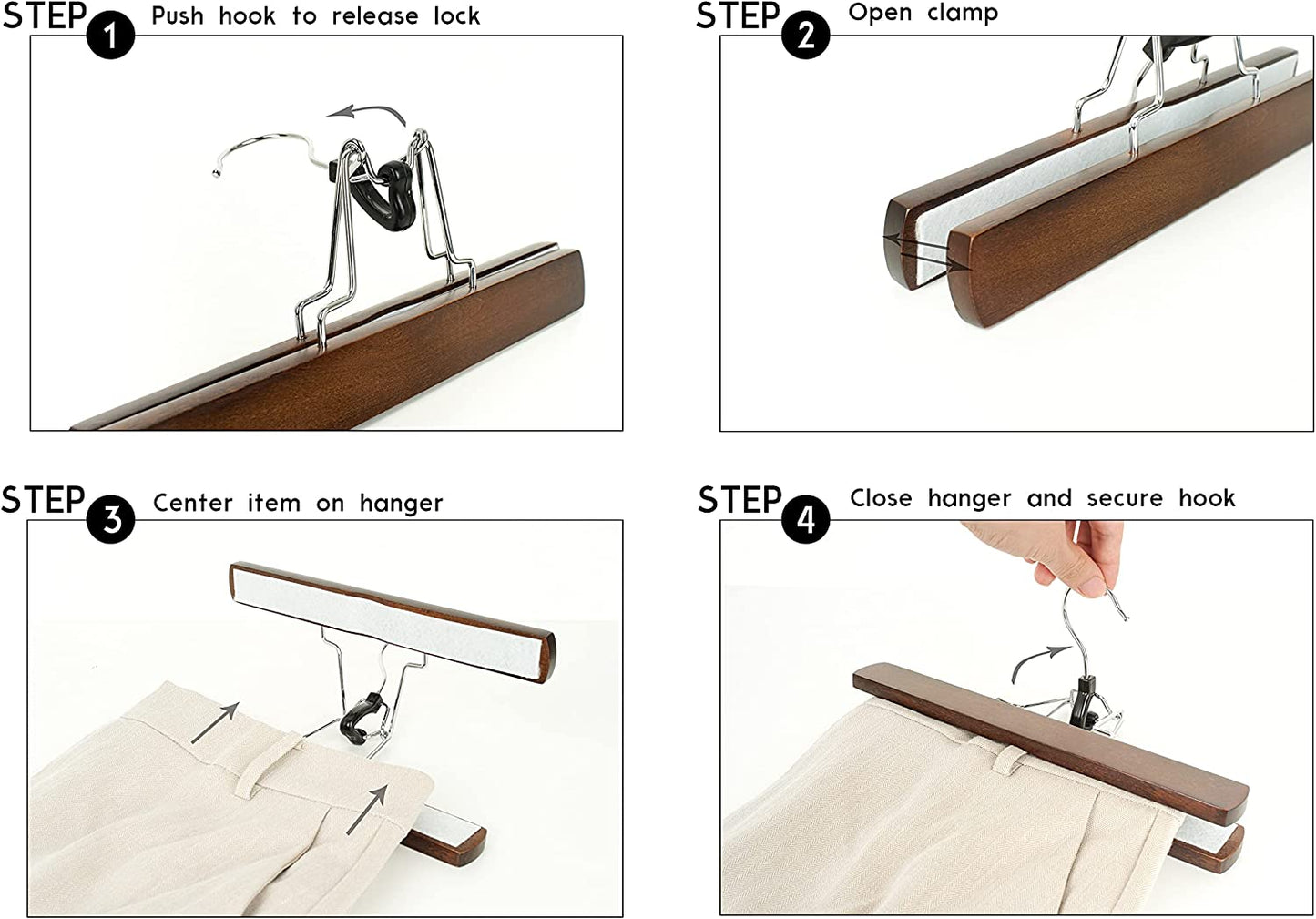 STEP 1 Push hook to release lock

STEP 2 Open clamp

STEP 3 Center item on hanger

STEP 4 Close hanger and secure hook